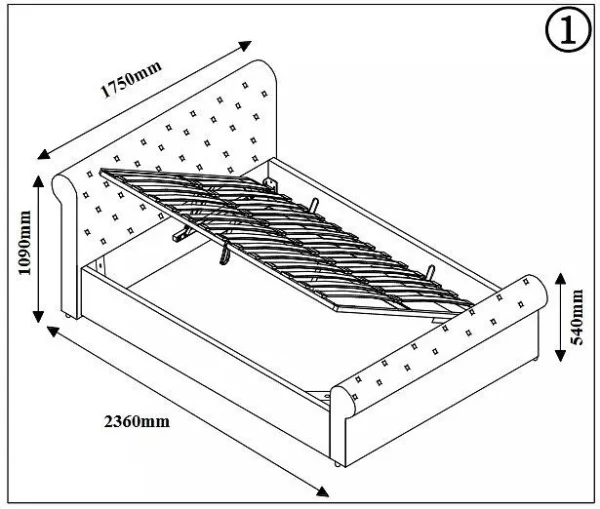 ①

1750mm

1090mm

540mm

2360mm