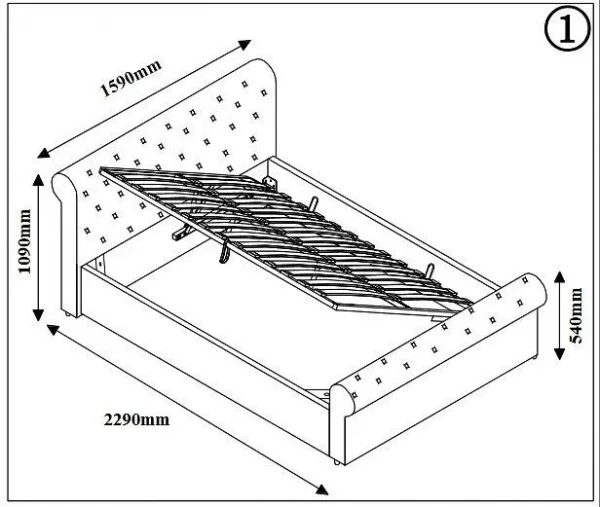 ①

1590mm

1090mm

540mm

2290mm