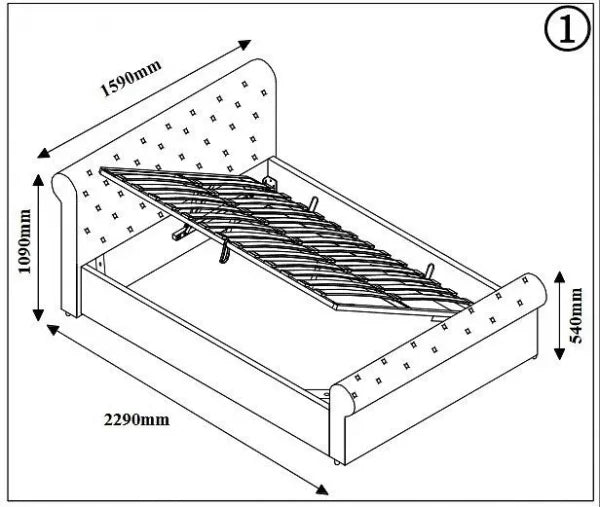 ①

1590mm

1090mm

540mm

2290mm